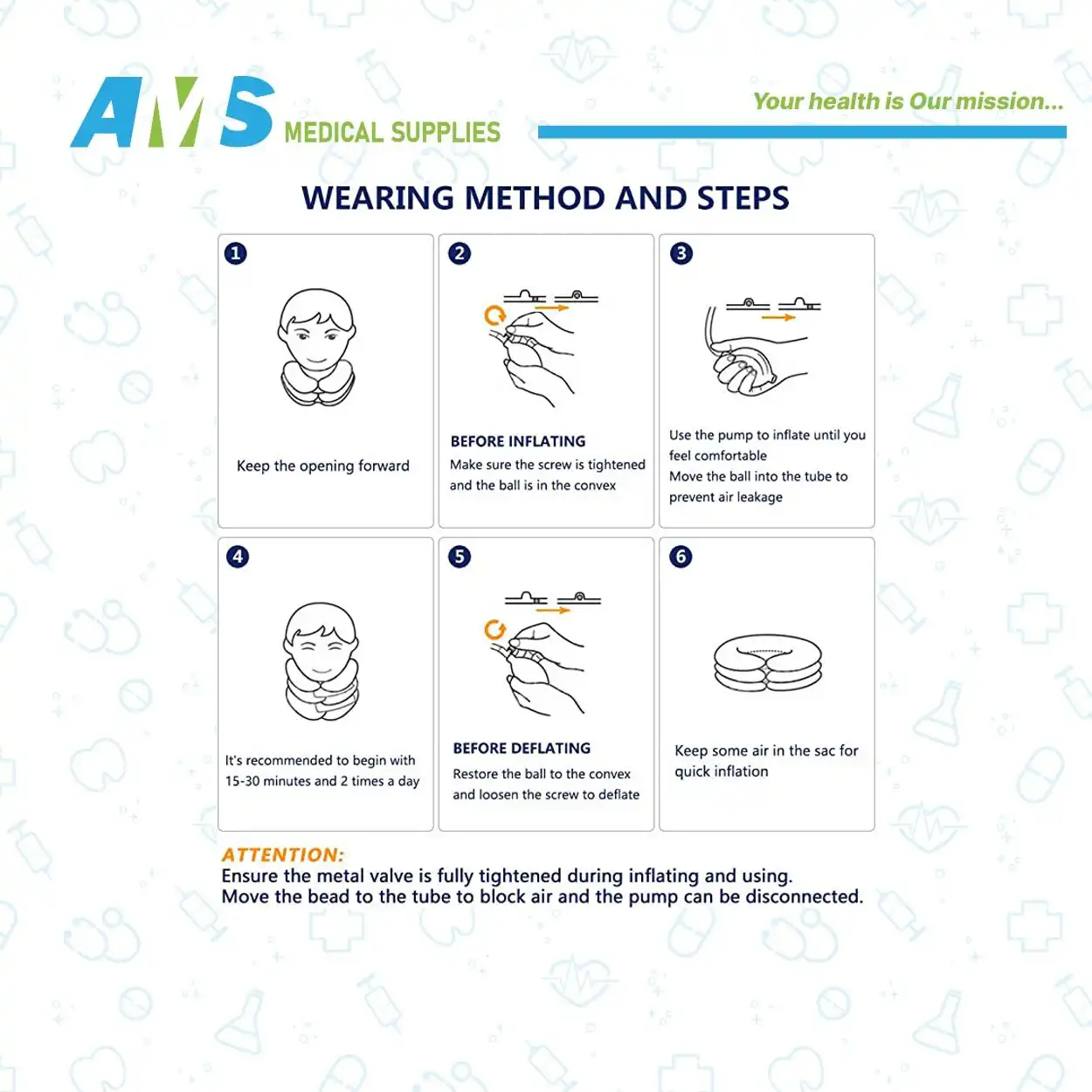 AMS MEDICAL SUPPLIES

Your health is Our mission...

WEARING METHOD AND STEPS

1
Keep the opening forward

2
BEFORE INFLATING
Make sure the screw is tightened and the ball is in the convex

3
Use the pump to inflate until you feel comfortable
Move the ball into the tube to prevent air leakage

4
It's recommended to begin with 15-30 minutes and 2 times a day

5
BEFORE DEFLATING
Restore the ball to the convex and loosen the screw to deflate

6
Keep some air in the sac for quick inflation

ATTENTION:
Ensure the metal valve is fully tightened during inflating and using.
Move the bead to the tube to block air and the pump can be disconnected.